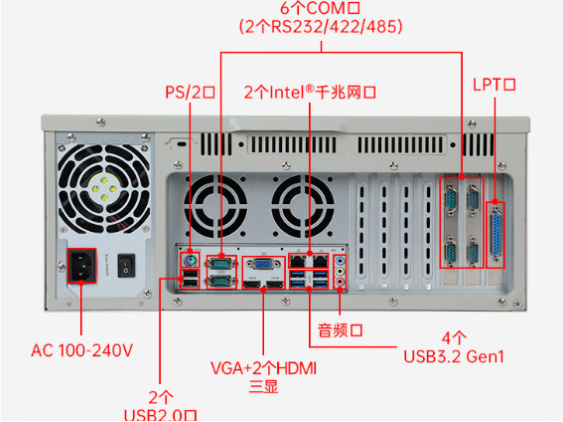 6个COM口
(2个RS232/422/485)

PS/2口

2个Intel®千兆网口

LPT口

AC 100-240V

音频口

4个
USB3.2 Gen1

VGA+2个HDMI
三显

2个
USB2.0口