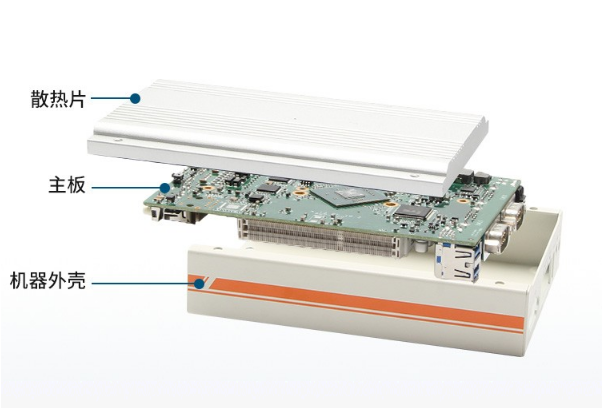 散热片

主板

机器外壳