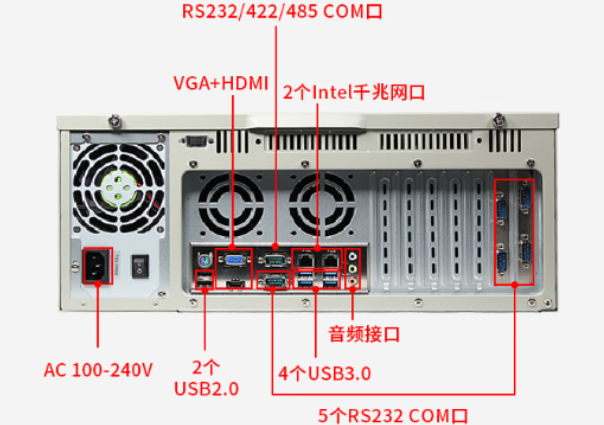 RS232/422/485 COM口

VGA+HDMI

2个Intel千兆网口

音频接口

AC 100-240V

2个
USB2.0

4个USB3.0

5个RS232 COM口