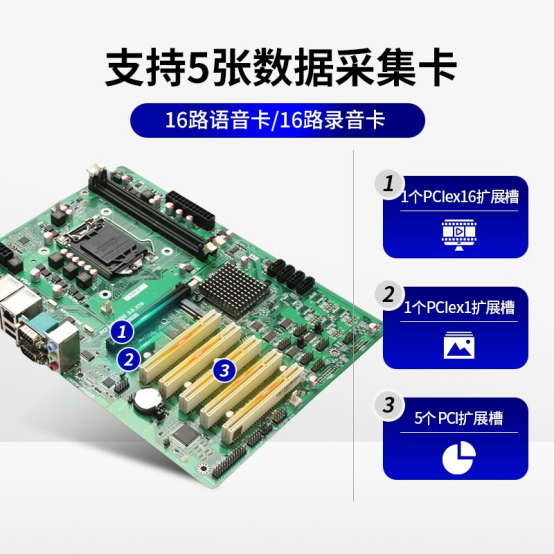 支持5张数据采集卡

16路语音卡/16路录音卡

1

2

3

1
1个PCIex16扩展槽

2
1个PCIex1扩展槽

3
5个 PCI扩展槽