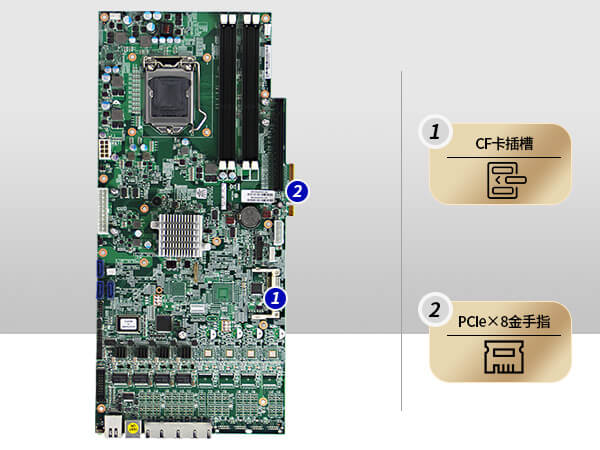 2

1

1

CF卡插槽

2

PCIe×8金手指