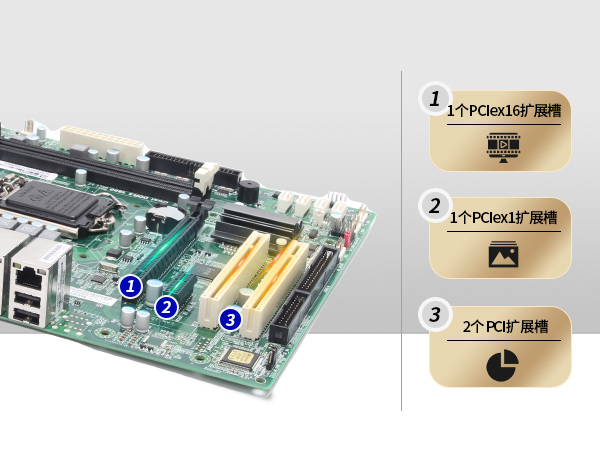 1
2
3

1
1个PCIex16扩展槽

2
1个PCIex1扩展槽

3
2个 PCI扩展槽